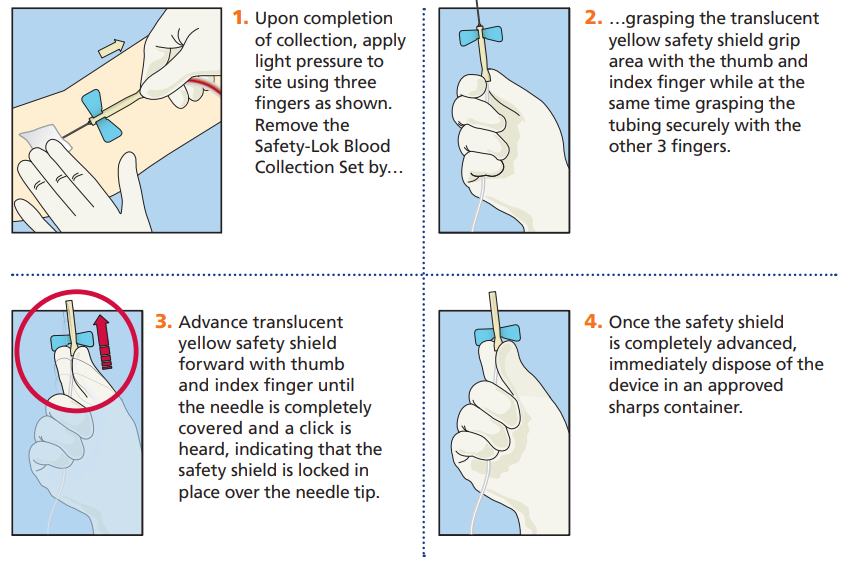 1. Upon completion of collection, apply light pressure to site using three fingers as shown. Remove the Safety-Lok Blood Collection Set by…

2. …grasping the translucent yellow safety shield grip area with the thumb and index finger while at the same time grasping the tubing securely with the other 3 fingers.

3. Advance translucent yellow safety shield forward with thumb and index finger until the needle is completely covered and a click is heard, indicating that the safety shield is locked in place over the needle tip.

4. Once the safety shield is completely advanced, immediately dispose of the device in an approved sharps container.